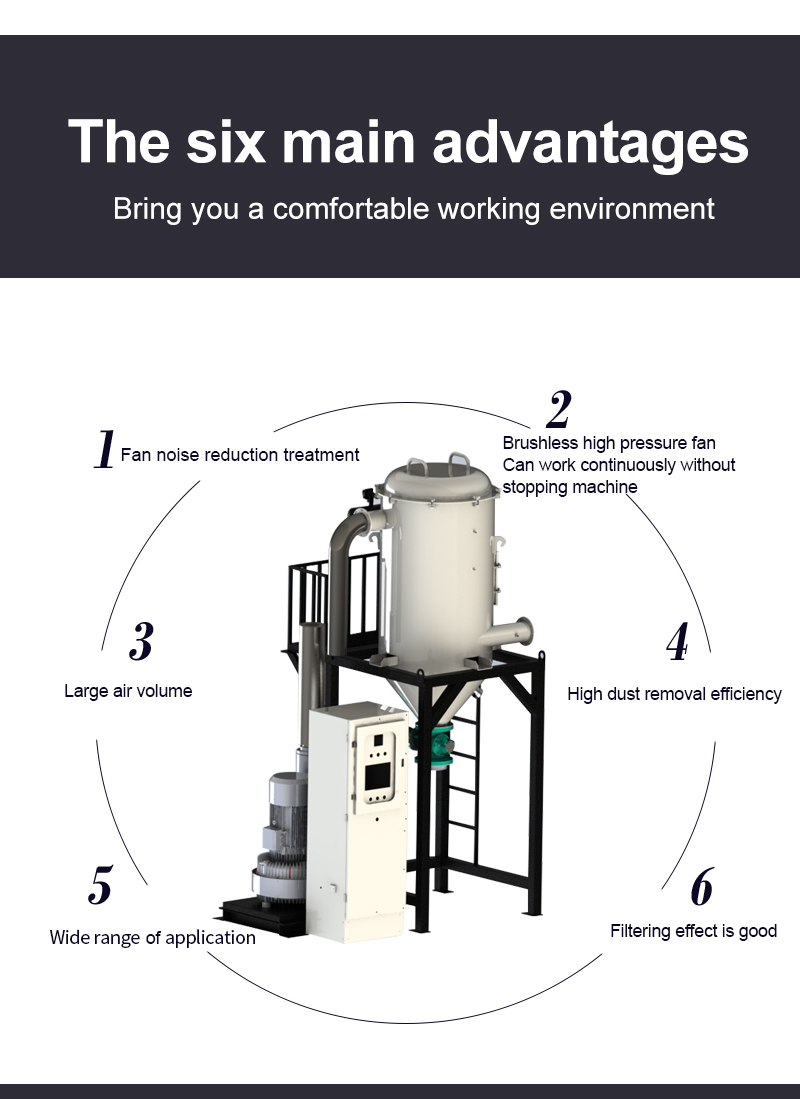 The six main advantages

Bring you a comfortable working environment

1 Fan noise reduction treatment

2 Brushless high pressure fan
Can work continuously without stopping machine

3 Large air volume

4 High dust removal efficiency

5 Wide range of application

6 Filtering effect is good