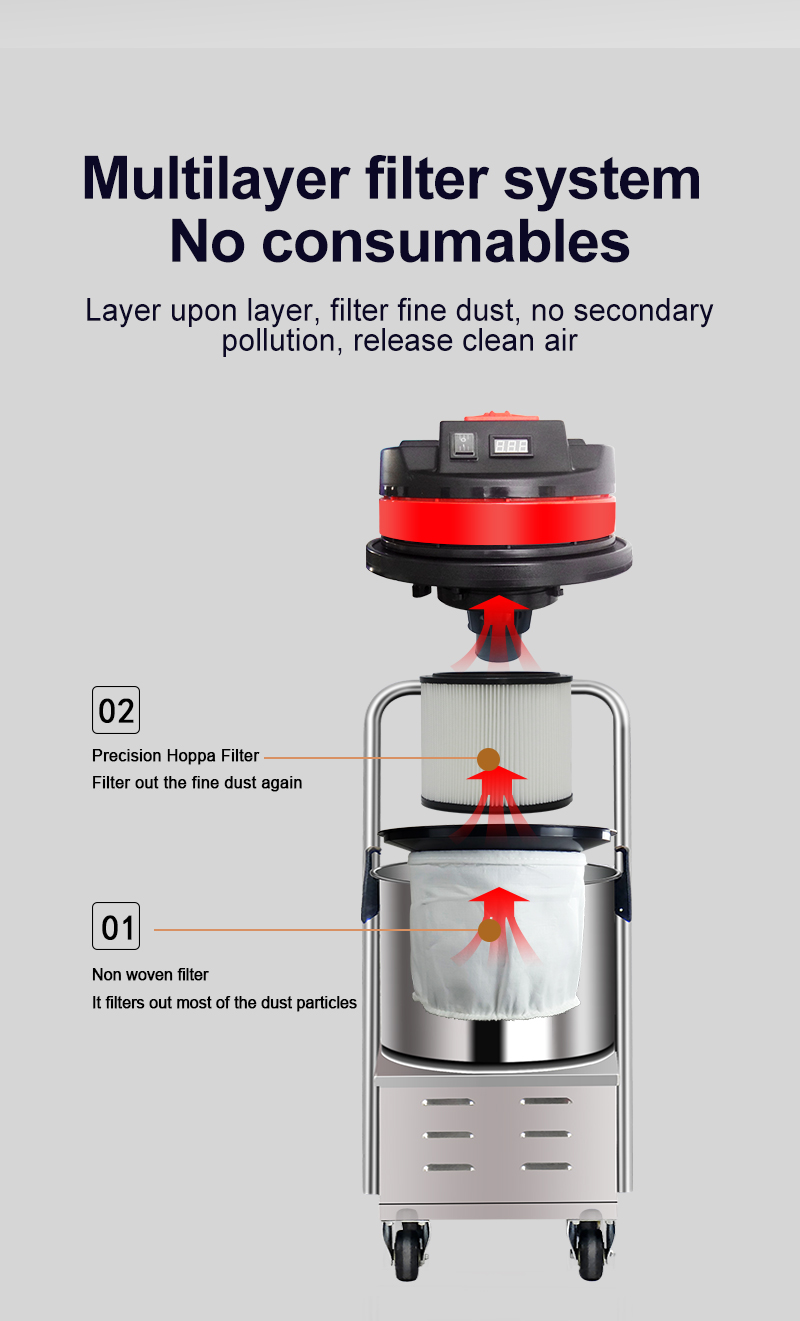 Multilayer filter system
No consumables

Layer upon layer, filter fine dust, no secondary pollution, release clean air

02

Precision Hoppa Filter
Filter out the fine dust again

01

Non woven filter
It filters out most of the dust particles