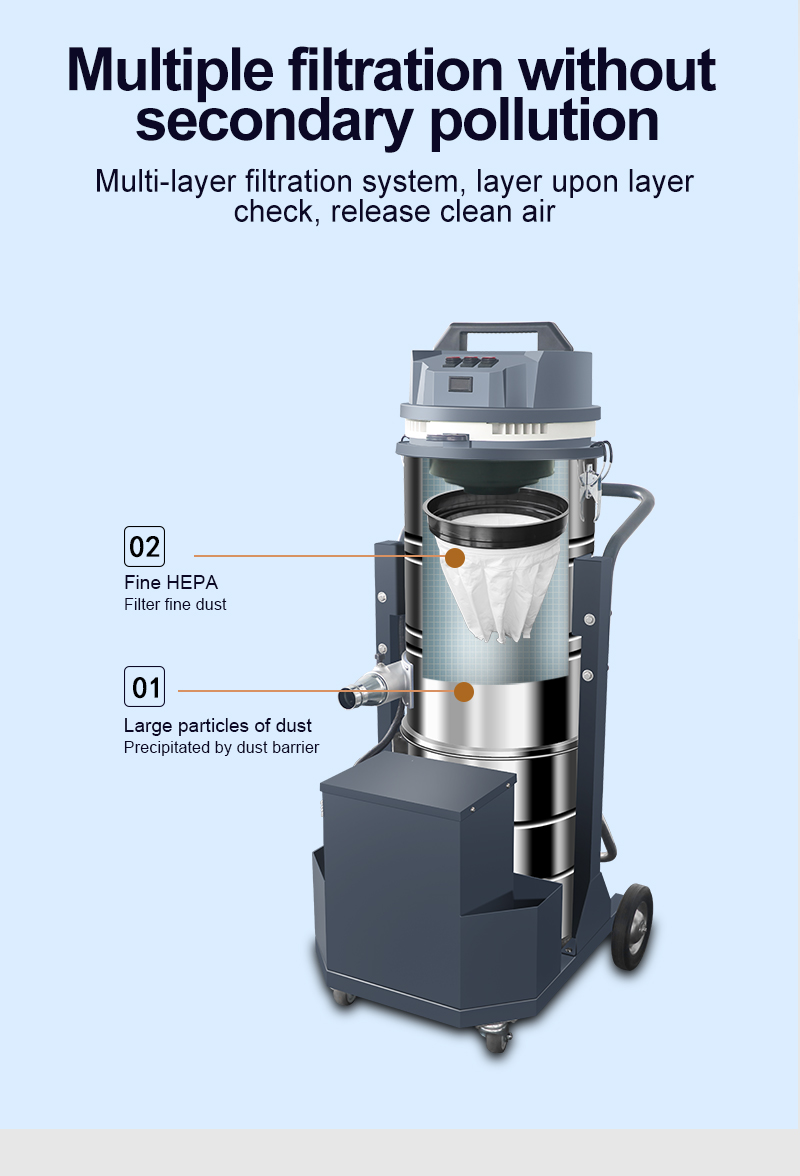 Multiple filtration without secondary pollution

Multi-layer filtration system, layer upon layer check, release clean air

02
Fine HEPA
Filter fine dust

01
Large particles of dust
Precipitated by dust barrier