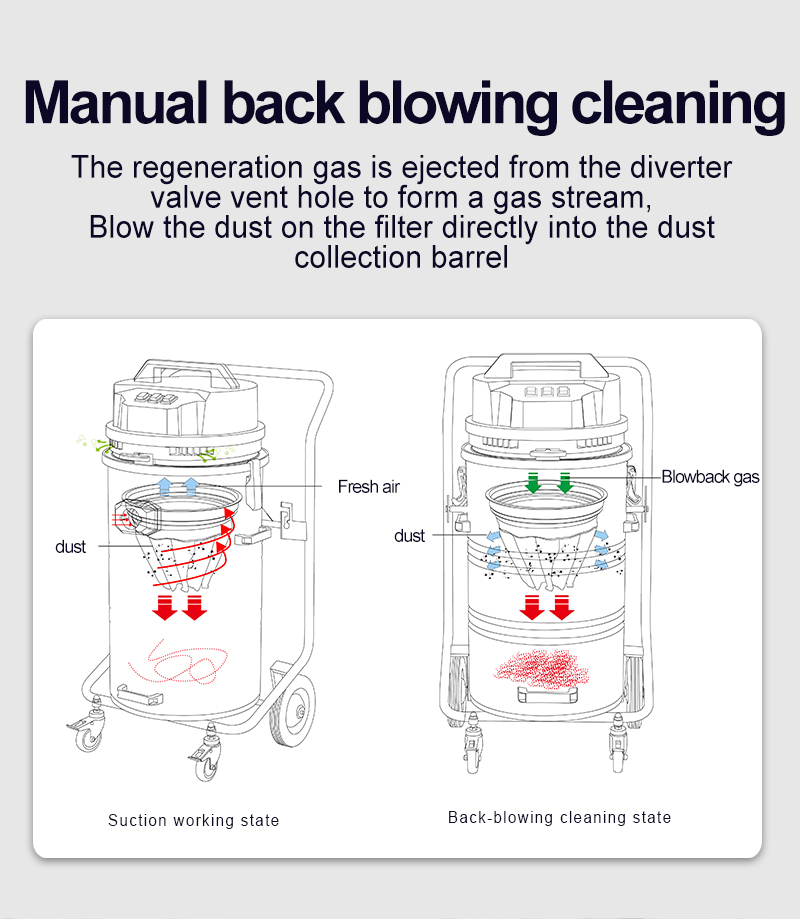 Manual back blowing cleaning

The regeneration gas is ejected from the diverter valve vent hole to form a gas stream, Blow the dust on the filter directly into the dust collection barrel

Fresh air

dust

Suction working state

Blowback gas

dust

Back-blowing cleaning state