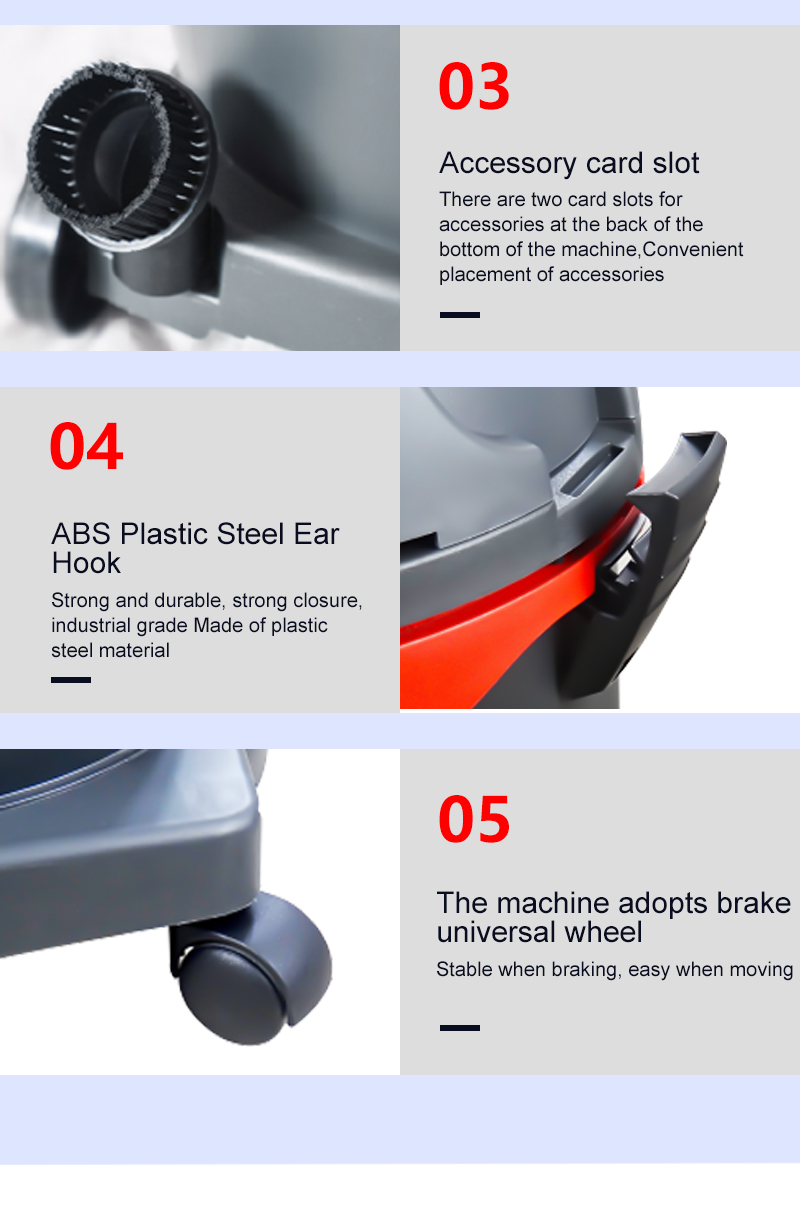 03

Accessory card slot

There are two card slots for accessories at the back of the bottom of the machine,Convenient placement of accessories

04

ABS Plastic Steel Ear Hook

Strong and durable, strong closure, industrial grade Made of plastic steel material

05

The machine adopts brake universal wheel

Stable when braking, easy when moving