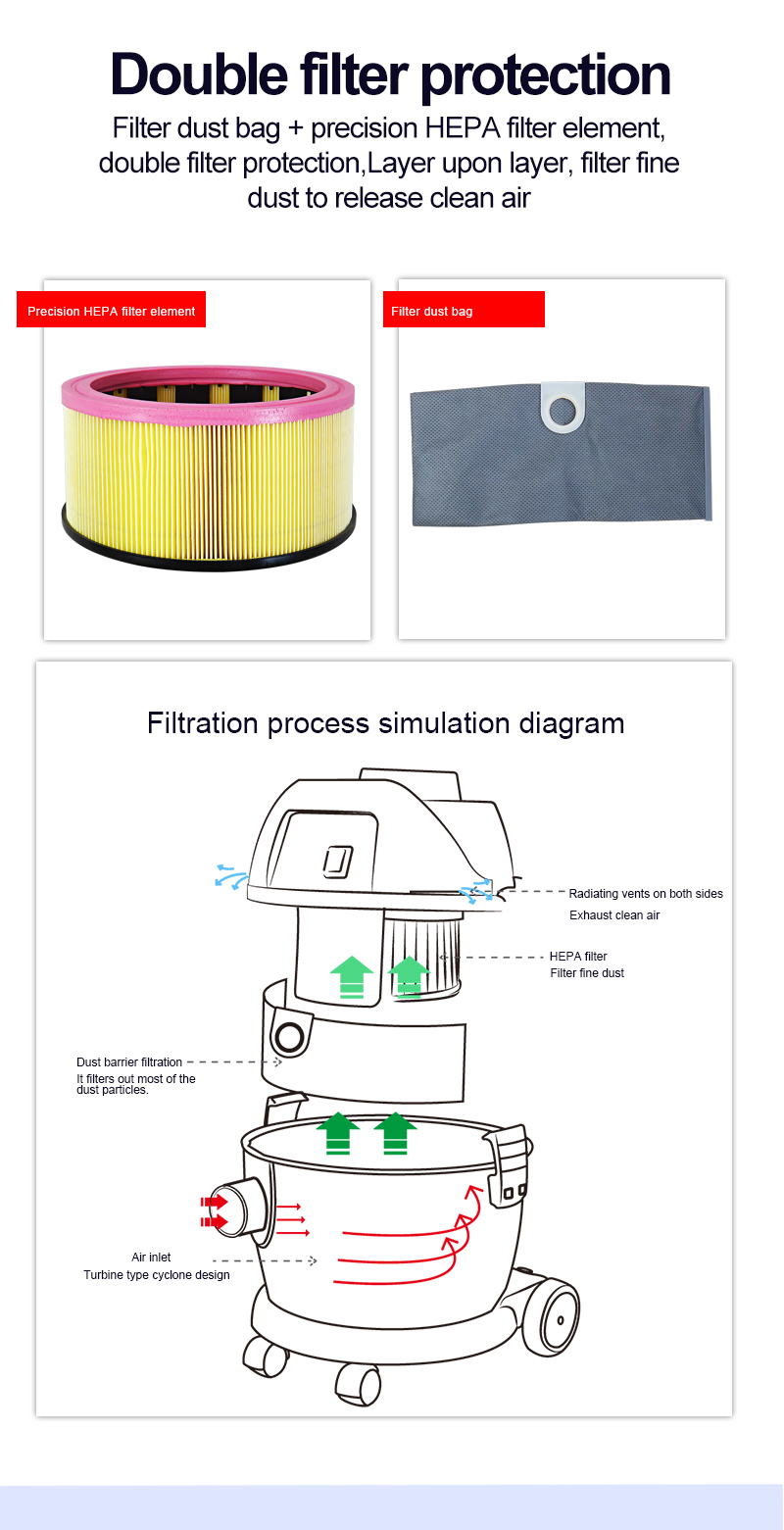 Double filter protection

Filter dust bag + precision HEPA filter element, double filter protection,Layer upon layer, filter fine dust to release clean air

Precision HEPA filter element

Filter dust bag

Filtration process simulation diagram

Radiating vents on both sides
Exhaust clean air

HEPA filter
Filter fine dust

Dust barrier filtration
It filters out most of the dust particles.

Air inlet
Turbine type cyclone design