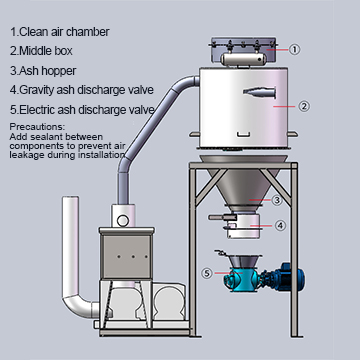 1.Clean air chamber

2.Middle box

3.Ash hopper

4.Gravity ash discharge valve

5.Electric ash discharge valve

Precautions:
Add sealant between components to prevent air leakage during installation

①

②

③

④

⑤