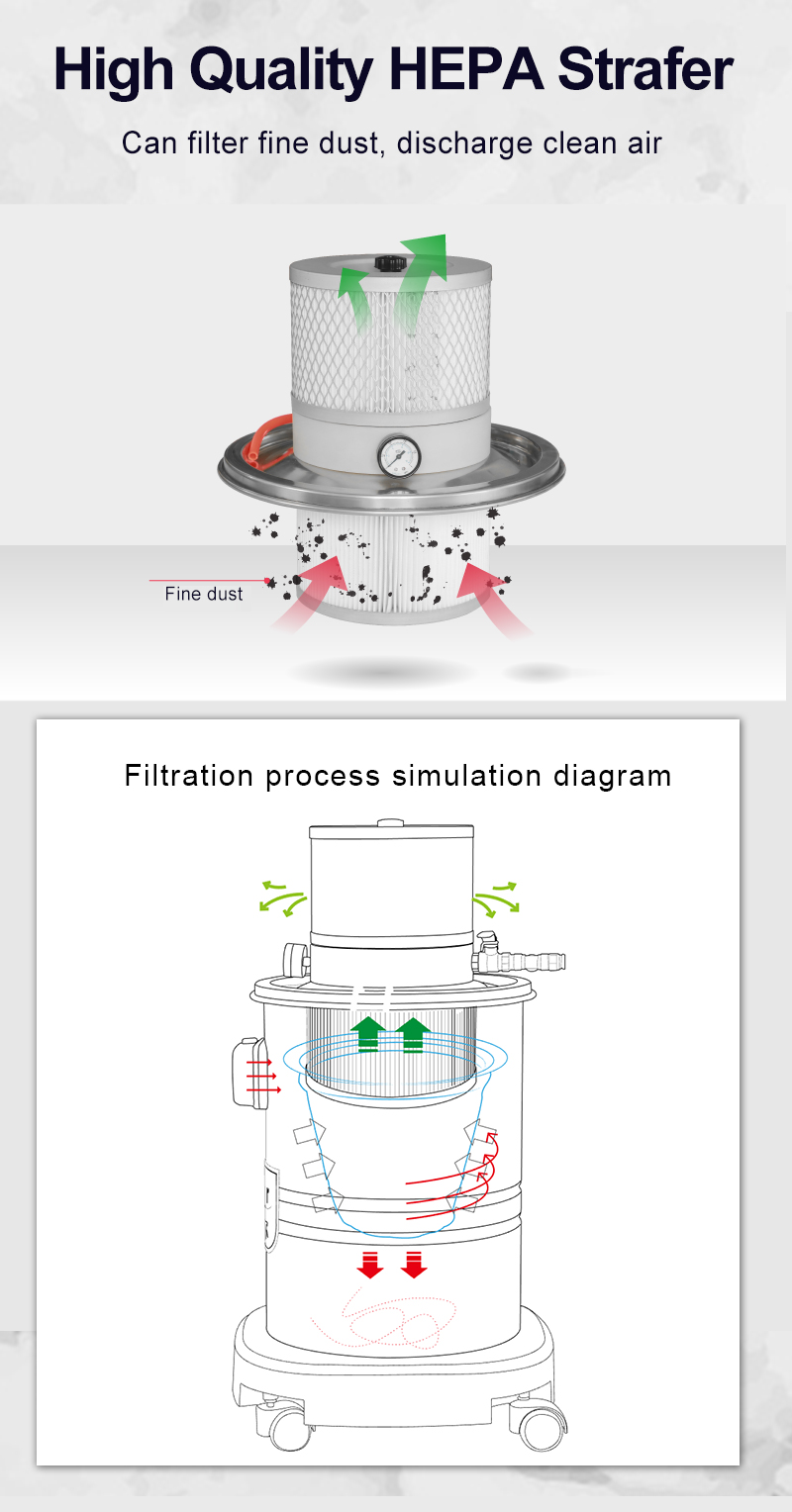 High Quality HEPA Strafer

Can filter fine dust, discharge clean air

Fine dust

Filtration process simulation diagram