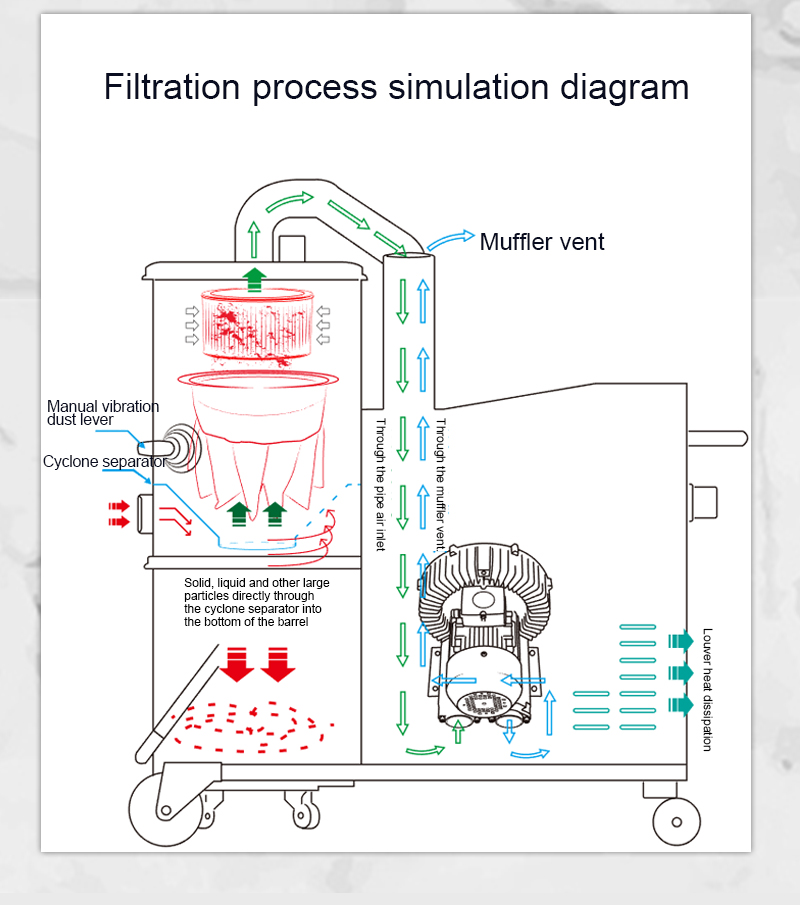 Filtration process simulation diagram

Muffler vent

Manual vibration dust lever

Cyclone separator

Through the pipe air inlet

Through the muffler vent

Solid, liquid and other large particles directly through the cyclone separator into the bottom of the barrel

Louver heat dissipation