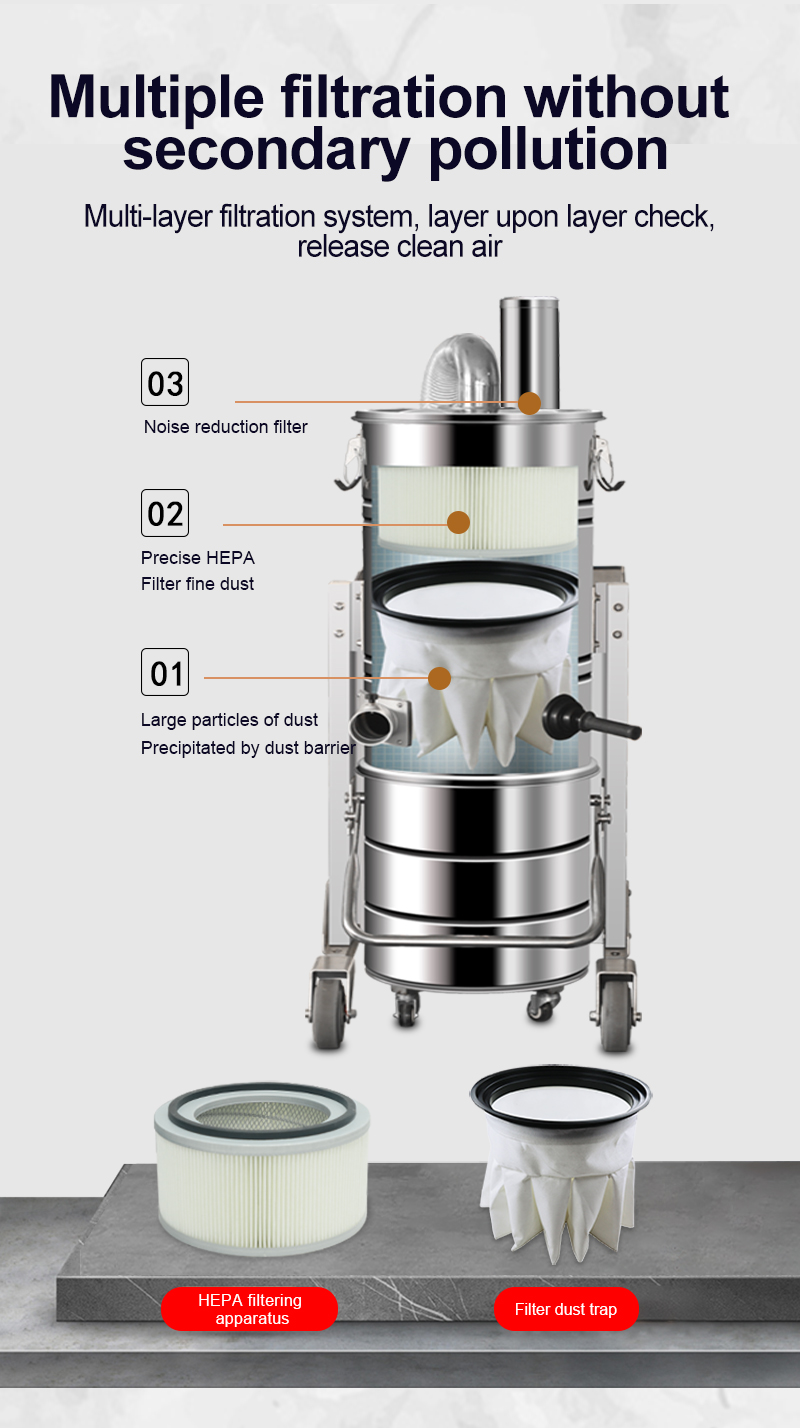 Multiple filtration without secondary pollution

Multi-layer filtration system, layer upon layer check, release clean air

03

Noise reduction filter

02

Precise HEPA
Filter fine dust

01

Large particles of dust
Precipitated by dust barrier

HEPA filtering apparatus

Filter dust trap