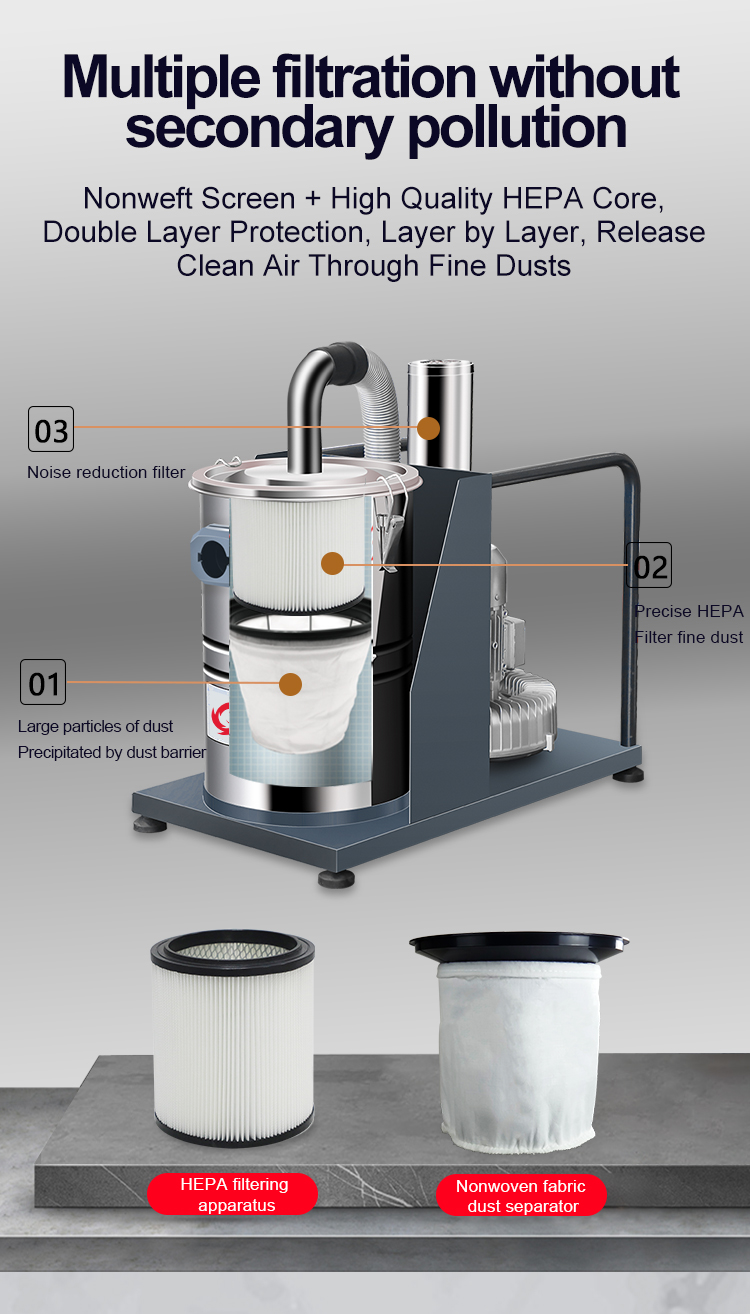 Multiple filtration without secondary pollution

Nonweft Screen + High Quality HEPA Core, Double Layer Protection, Layer by Layer, Release Clean Air Through Fine Dusts

03
Noise reduction filter

02
Precise HEPA
Filter fine dust

01
Large particles of dust
Precipitated by dust barrier

HEPA filtering apparatus

Nonwoven fabric dust separator