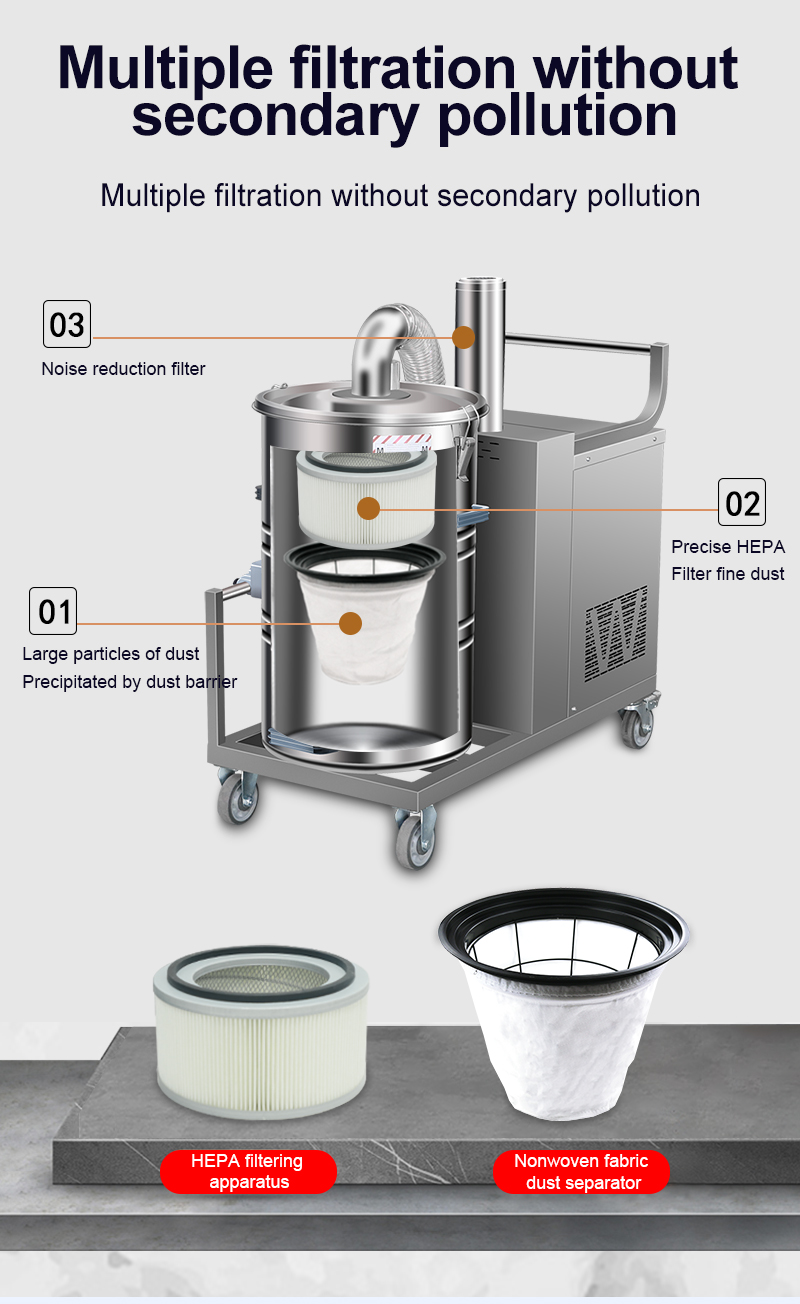 Multiple filtration without secondary pollution

Multiple filtration without secondary pollution

03

Noise reduction filter

02

Precise HEPA
Filter fine dust

01

Large particles of dust
Precipitated by dust barrier

HEPA filtering apparatus

Nonwoven fabric dust separator