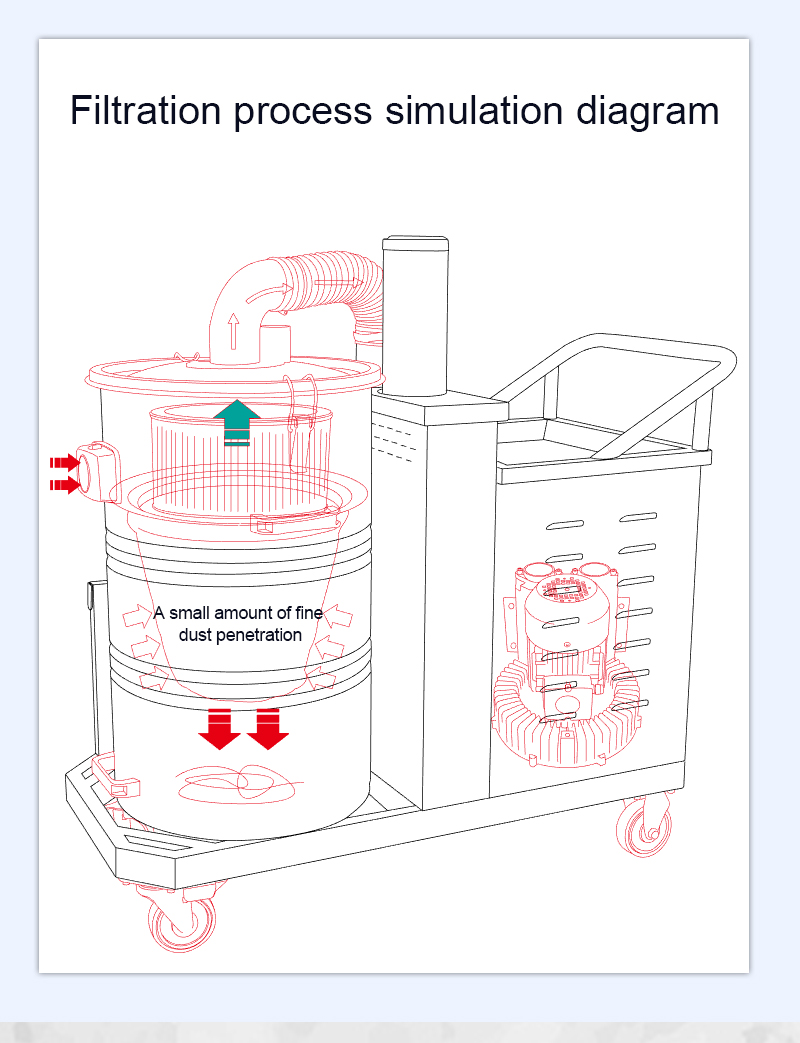 Filtration process simulation diagram

A small amount of fine dust penetration