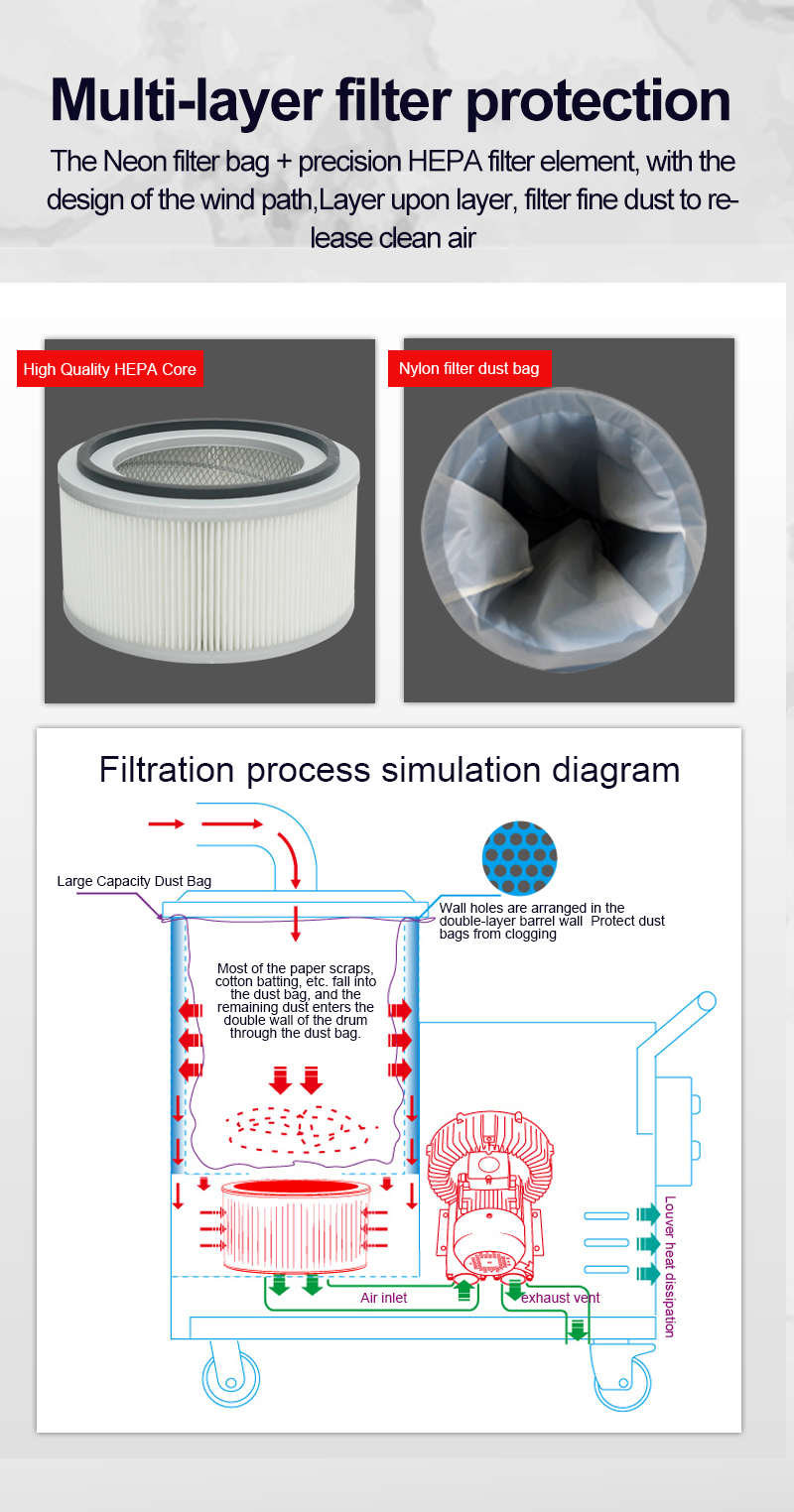 Multi-layer filter protection

The Neon filter bag + precision HEPA filter element, with the design of the wind path,Layer upon layer, filter fine dust to release clean air

High Quality HEPA Core

Nylon filter dust bag

Filtration process simulation diagram

Large Capacity Dust Bag

Wall holes are arranged in the double-layer barrel wall Protect dust bags from clogging

Most of the paper scraps, cotton batting, etc. fall into the dust bag, and the remaining dust enters the double wall of the drum through the dust bag.

Air inlet

exhaust vent

Louver heat dissipation