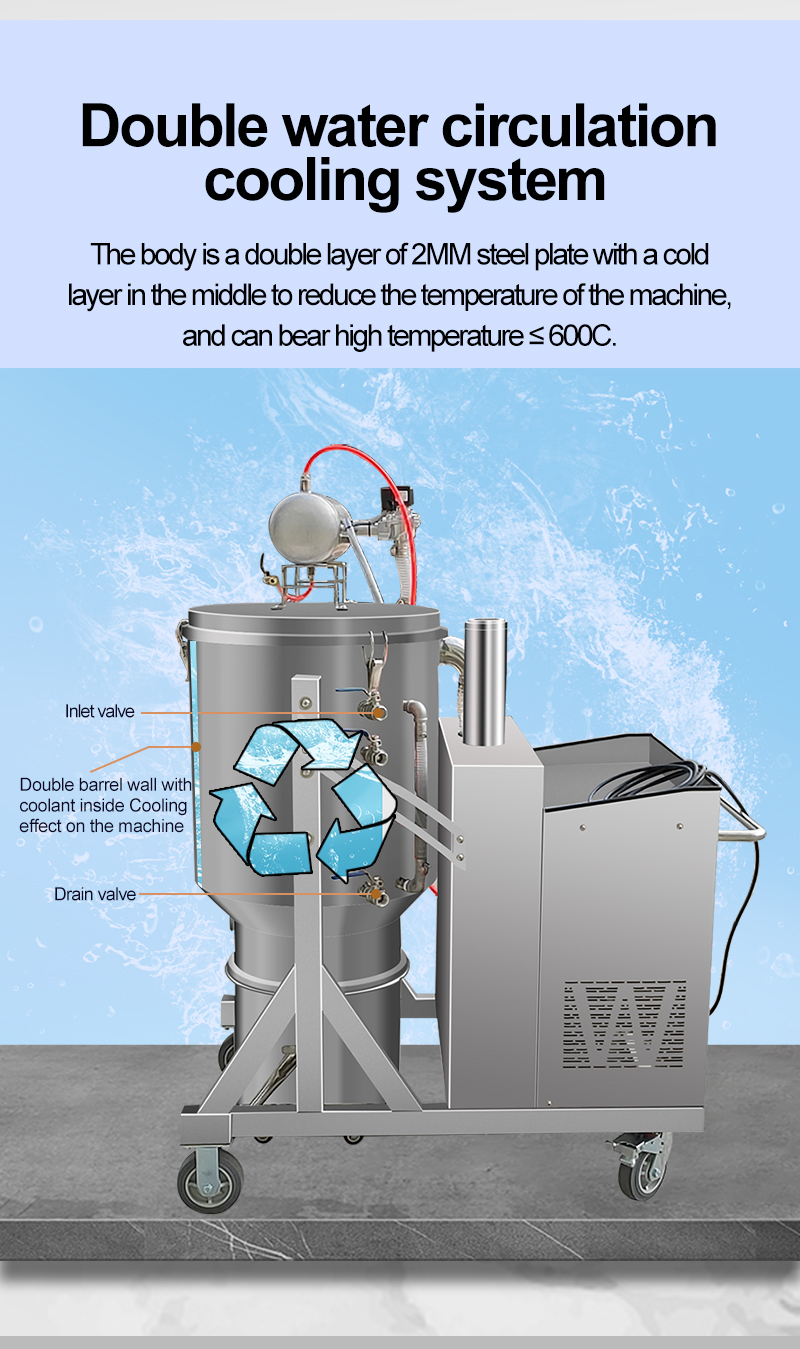 Double water circulation cooling system

The body is a double layer of 2MM steel plate with a cold layer in the middle to reduce the temperature of the machine, and can bear high temperature ≤ 600C.

Inlet valve

Double barrel wall with coolant inside Cooling effect on the machine

Drain valve