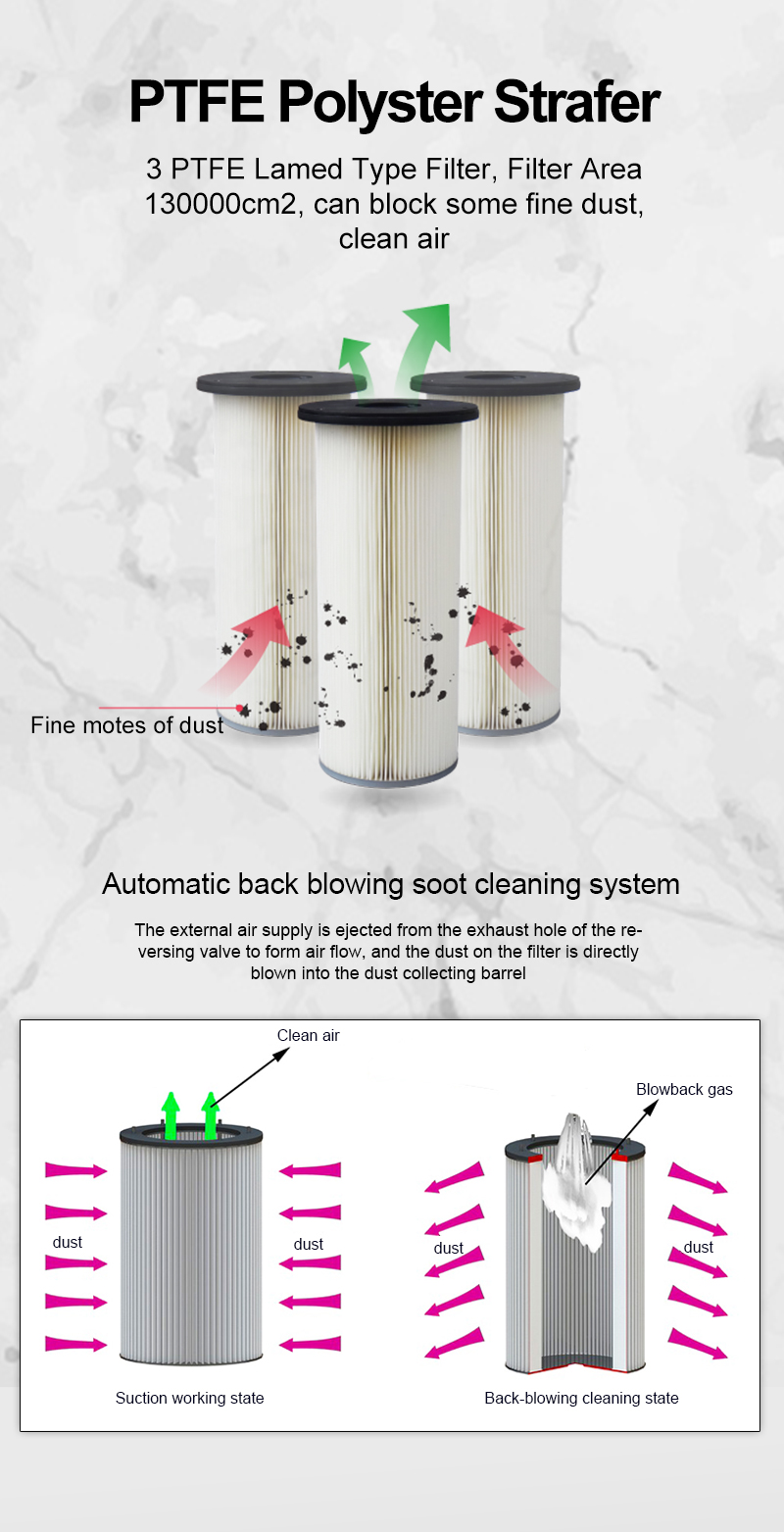 PTFE Polyster Strafer

3 PTFE Lamed Type Filter, Filter Area 130000cm2, can block some fine dust, clean air

Fine motes of dust

Automatic back blowing soot cleaning system

The external air supply is ejected from the exhaust hole of the reversing valve to form air flow, and the dust on the filter is directly blown into the dust collecting barrel

Clean air

dust

dust

Suction working state

Blowback gas

dust

dust

Back-blowing cleaning state